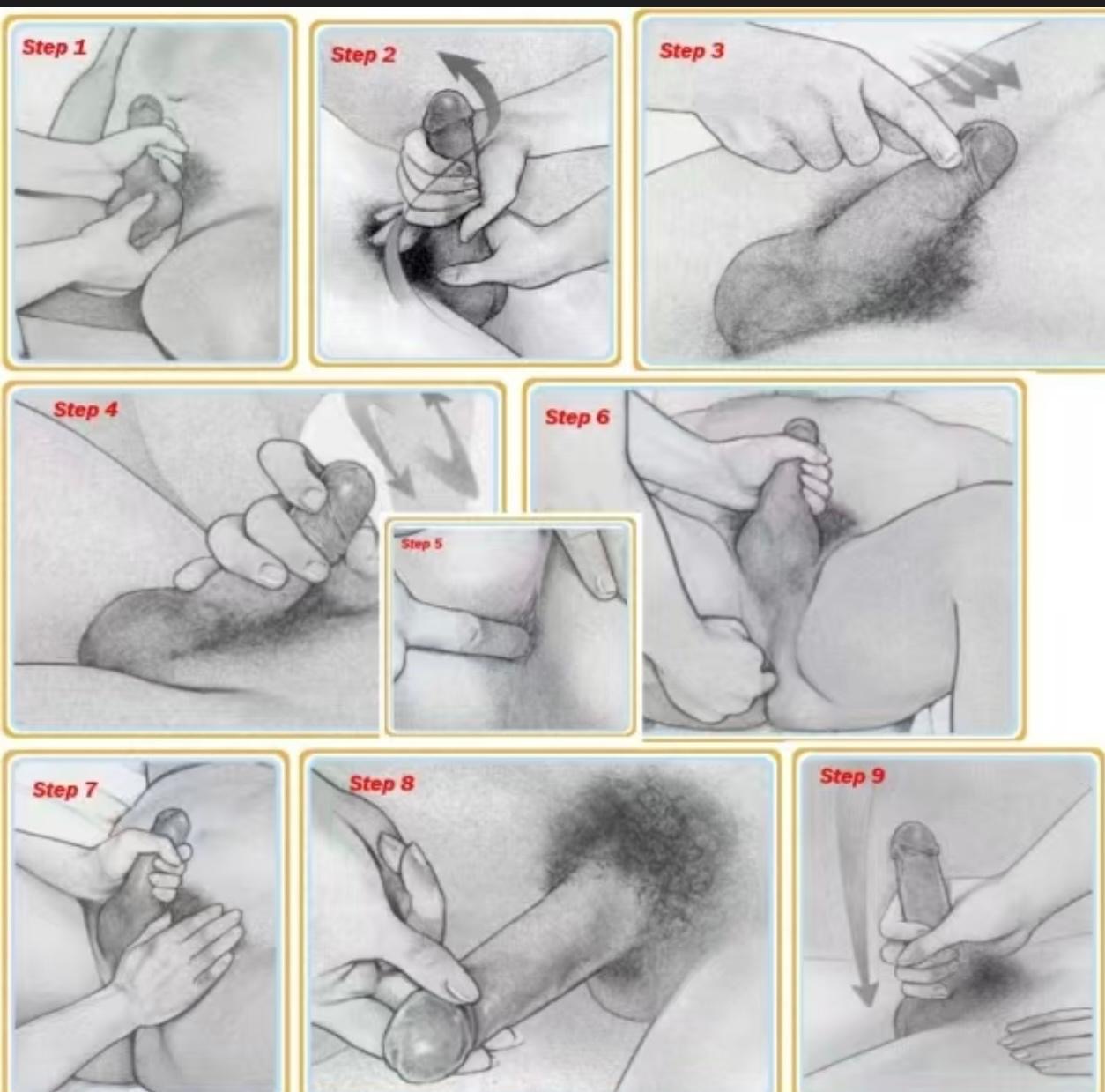 Step 1

Step 2

Step 3

Step 4

Step 5

Step 6

Step 7

Step 8

Step 9